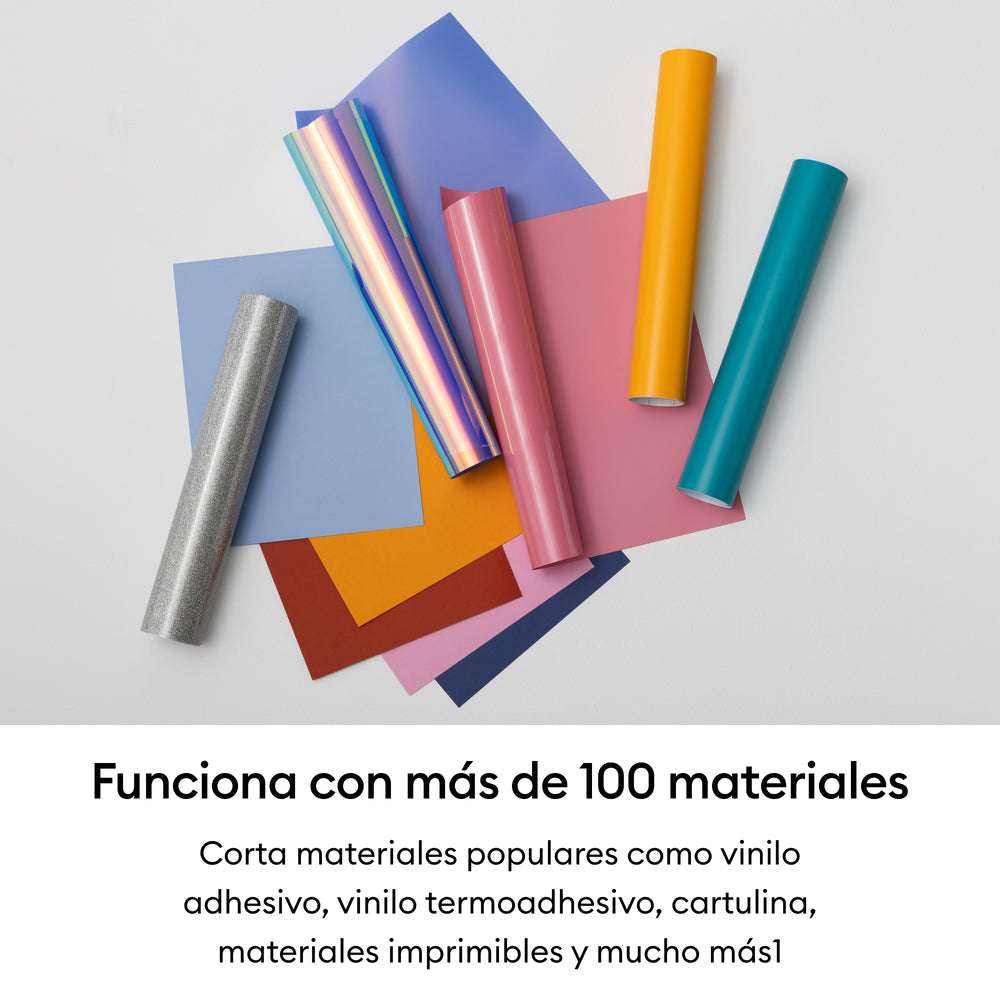 Funciona con más de 100 materiales

Corta materiales populares como vinilo adhesivo, vinilo termoadhesivo, cartulina, materiales imprimibles y mucho más1