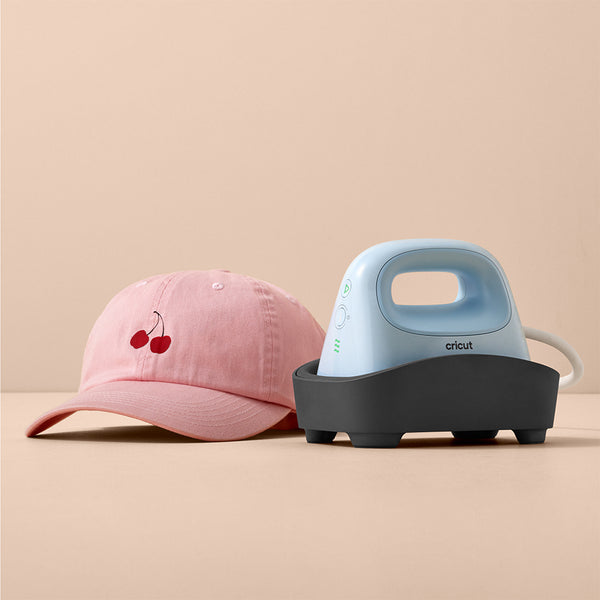 cricut