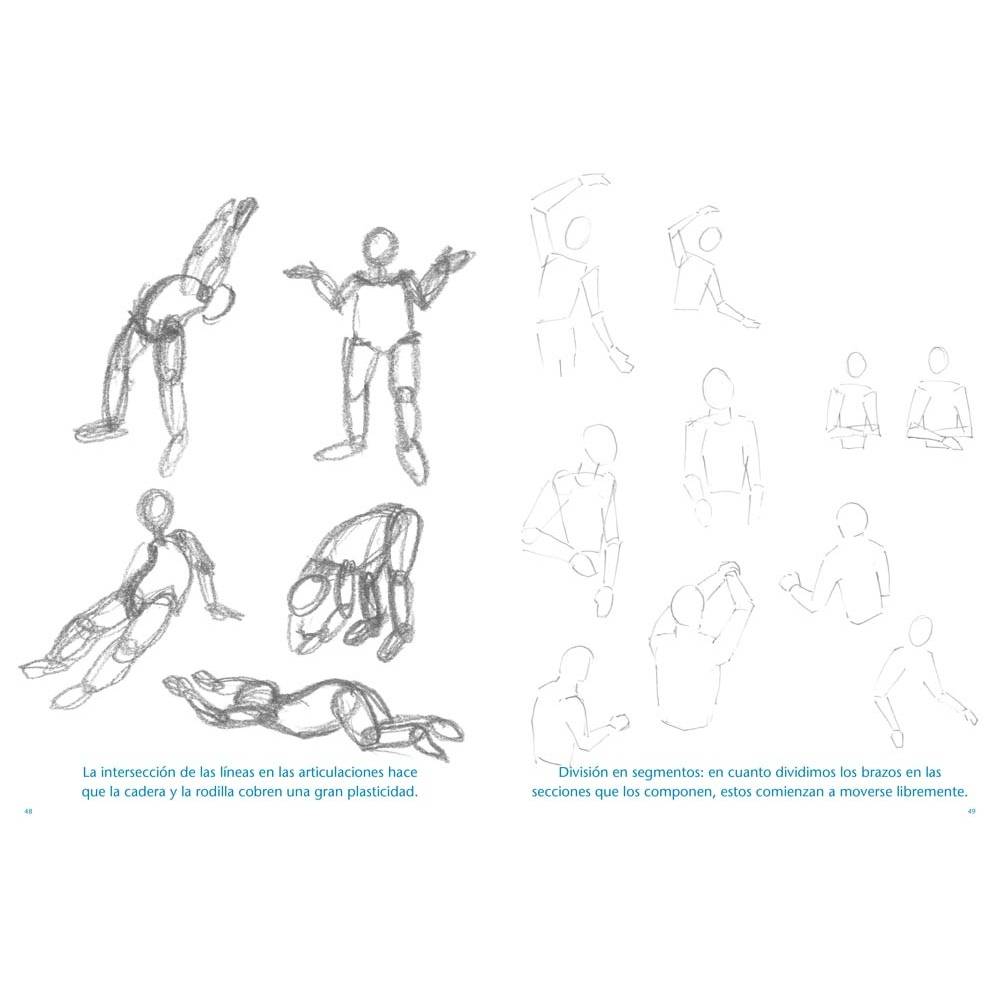 La intersección de las líneas en las articulaciones hace que la cadera y la rodilla cobren una gran plasticidad.

48

División en segmentos: en cuanto dividimos los brazos en las secciones que los componen, estos comienzan a moverse libremente.

49