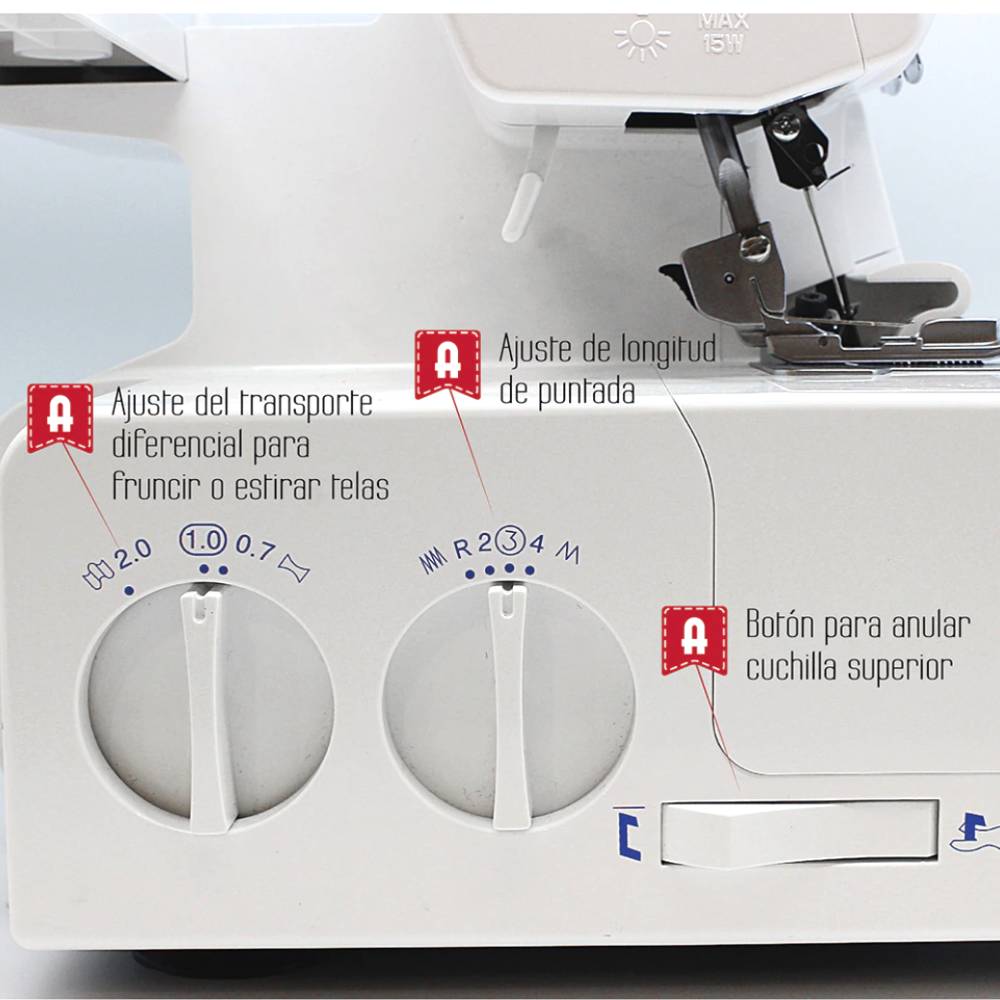 MAX
15W

A
Ajuste de longitud de puntada

A
Ajuste del transporte diferencial para fruncir o estirar telas

2.0 1.0 0.7

R 2 3 4

A
Botón para anular cuchilla superior